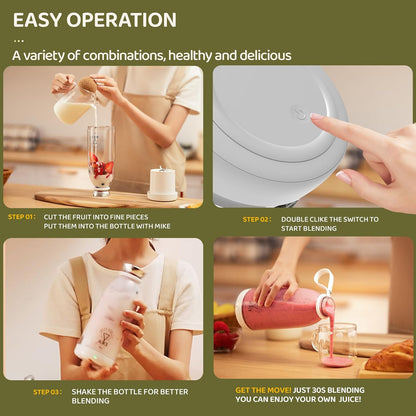 EASY OPERATION

...

A variety of combinations, healthy and delicious

STEP 01: CUT THE FRUIT INTO FINE PIECES PUT THEM INTO THE BOTTLE WITH MIKE

STEP 02: DOUBLE CLIKE THE SWITCH TO START BLENDING

STEP 03: SHAKE THE BOTTLE FOR BETTER BLENDING

GET THE MOVE! JUST 30S BLENDING YOU CAN ENJOY YOUR OWN JUICE!